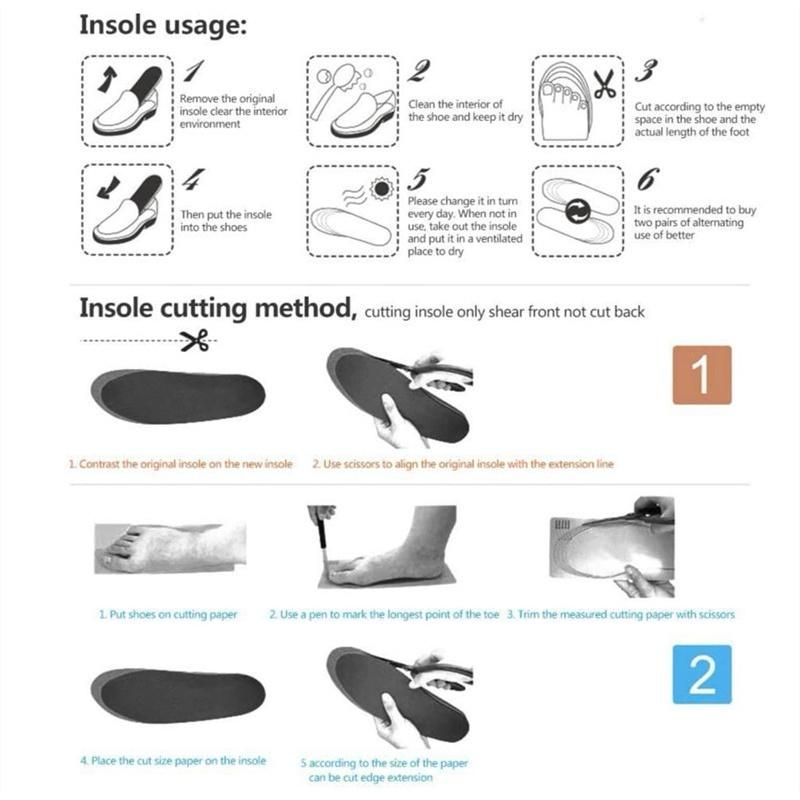 Insole usage:

1
Remove the original insole clear the interior environment

2
Clean the interior of the shoe and keep it dry

3
Cut according to the empty space in the shoe and the actual length of the foot

4
Then put the insole into the shoes

5
Please change it in turn every day. When not in use, take out the insole and put it in a ventilated place to dry

6
It is recommended to buy two pairs of alternating use of better

Insole cutting method, cutting insole only shear front not cut back

1

1. Contrast the original insole on the new insole
2. Use scissors to align the original insole with the extension line

1. Put shoes on cutting paper
2. Use a pen to mark the longest point of the toe
3. Trim the measured cutting paper with scissors

2

4. Place the cut size paper on the insole
5 according to the size of the paper can be cut edge extension